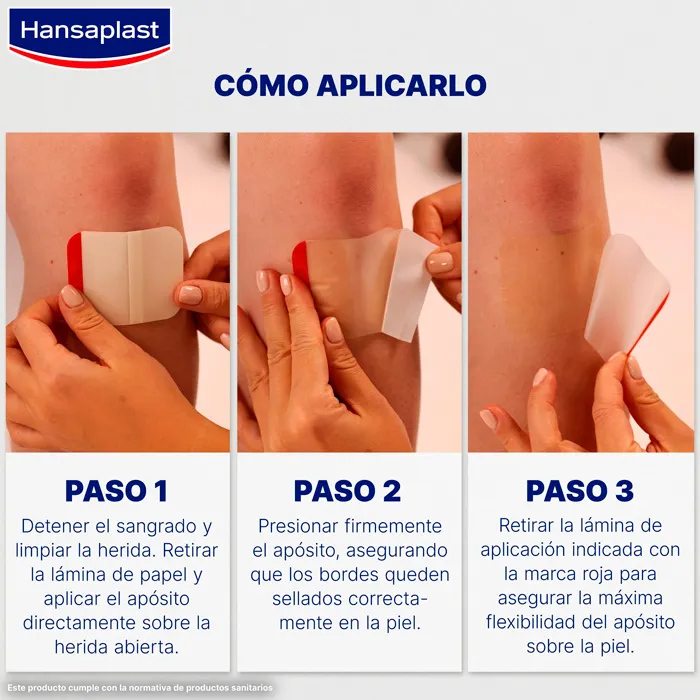 Hansaplast

CÓMO APLICARLO

PASO 1

Detener el sangrado y limpiar la herida. Retirar la lámina de papel y aplicar el apósito directamente sobre la herida abierta.

PASO 2

Presionar firmemente el apósito, asegurando que los bordes queden sellados correctamente en la piel.

PASO 3

Retirar la lámina de aplicación indicada con la marca roja para asegurar la máxima flexibilidad del apósito sobre la piel.

Este producto cumple con la normativa de productos sanitarios